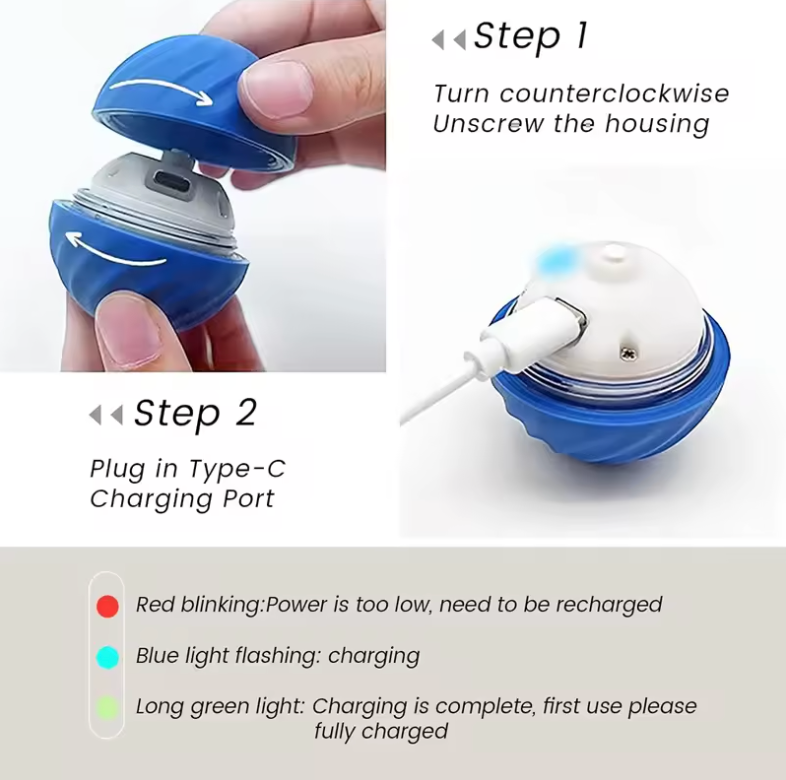 Step 1

Turn counterclockwise
Unscrew the housing

Step 2

Plug in Type-C
Charging Port

Red blinking:Power is too low, need to be recharged

Blue light flashing: charging

Long green light: Charging is complete, first use please fully charged